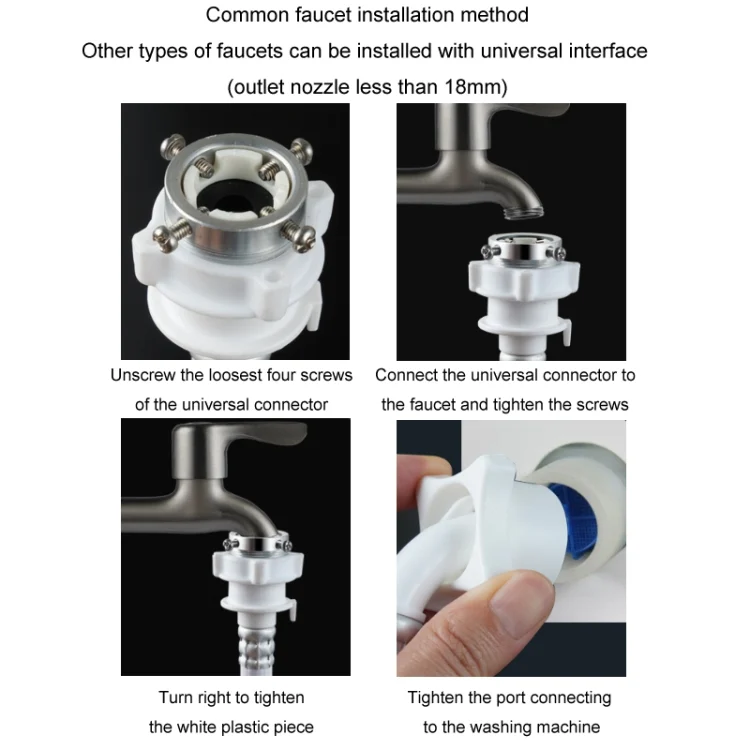 Common faucet installation method
Other types of faucets can be installed with universal interface
(outlet nozzle less than 18mm)

Unscrew the loosest four screws of the universal connector

Connect the universal connector to the faucet and tighten the screws

Turn right to tighten the white plastic piece

Tighten the port connecting to the washing machine