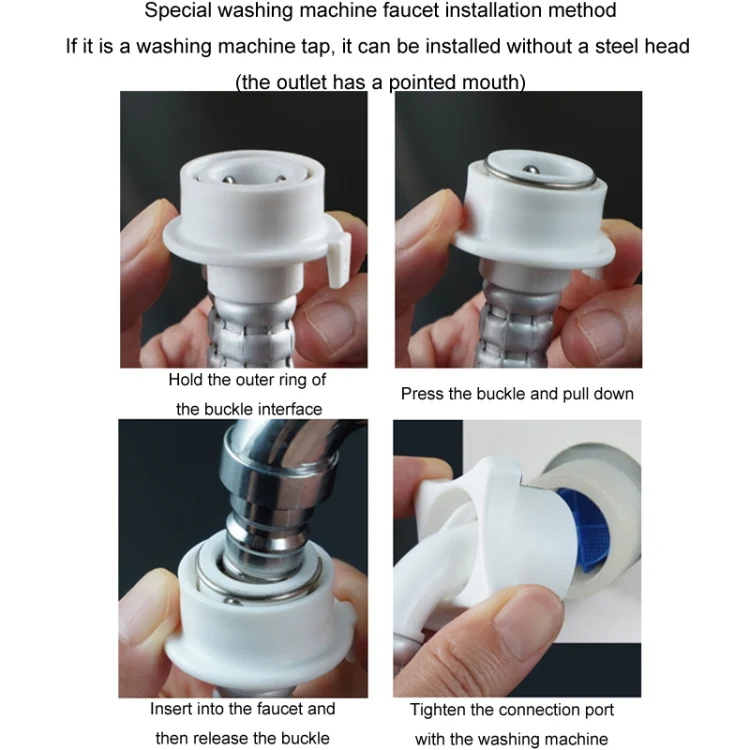 Special washing machine faucet installation method

If it is a washing machine tap, it can be installed without a steel head (the outlet has a pointed mouth)

Hold the outer ring of the buckle interface

Press the buckle and pull down

Insert into the faucet and then release the buckle

Tighten the connection port with the washing machine