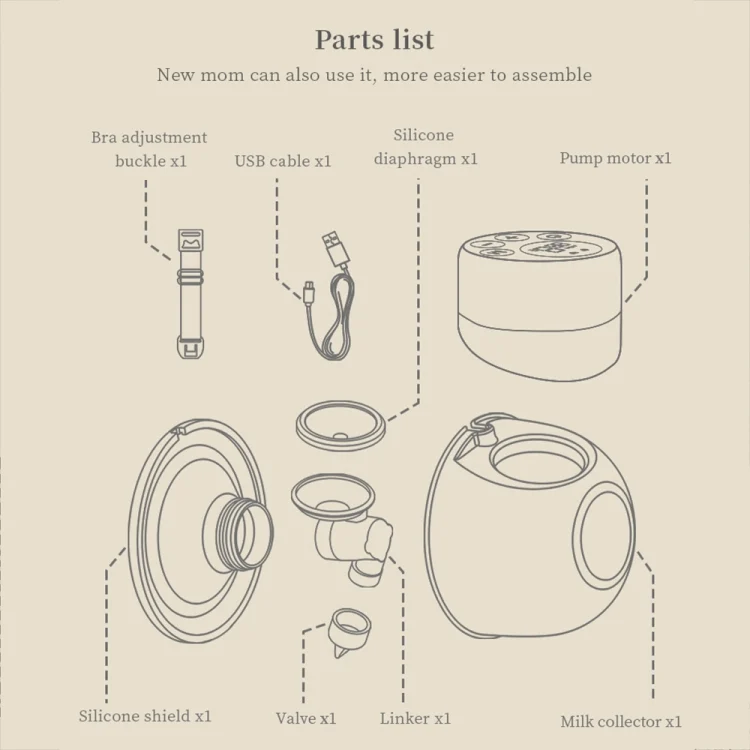 Parts list

New mom can also use it, more easier to assemble

Bra adjustment buckle x1

USB cable x1

Silicone diaphragm x1

Pump motor x1

Silicone shield x1

Valve x1

Linker x1

Milk collector x1