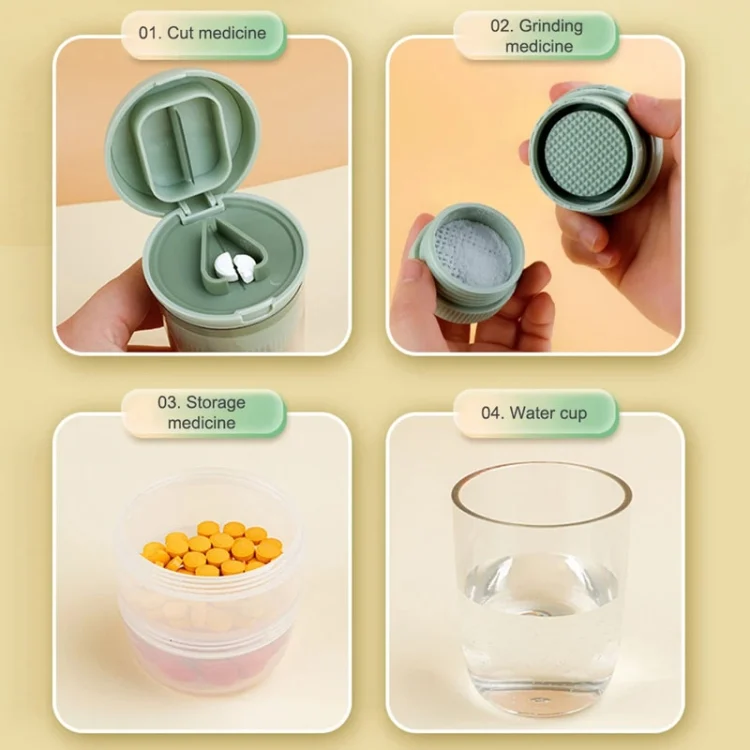 01. Cut medicine

02. Grinding medicine

03. Storage medicine

04. Water cup