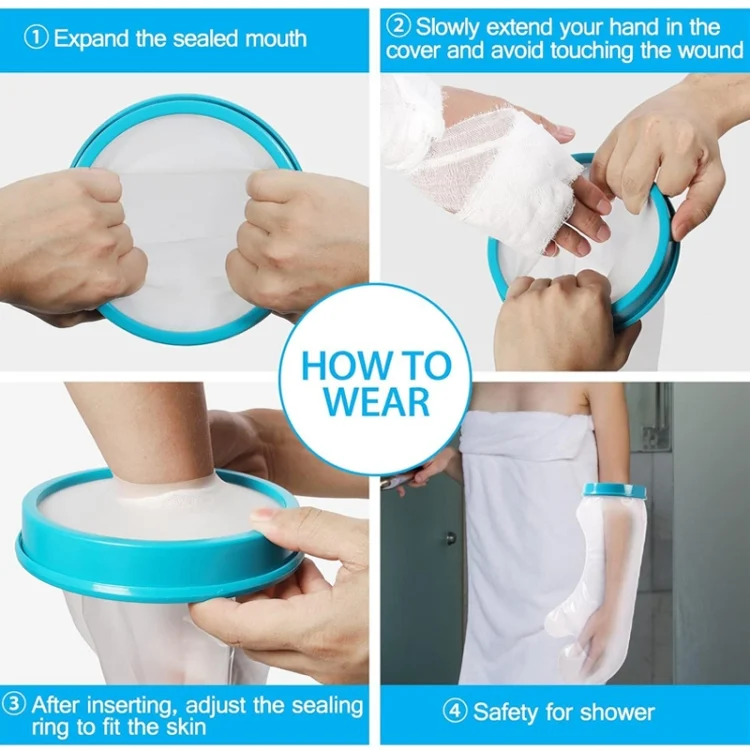 ① Expand the sealed mouth

② Slowly extend your hand in the cover and avoid touching the wound

HOW TO WEAR

③ After inserting, adjust the sealing ring to fit the skin

④ Safety for shower