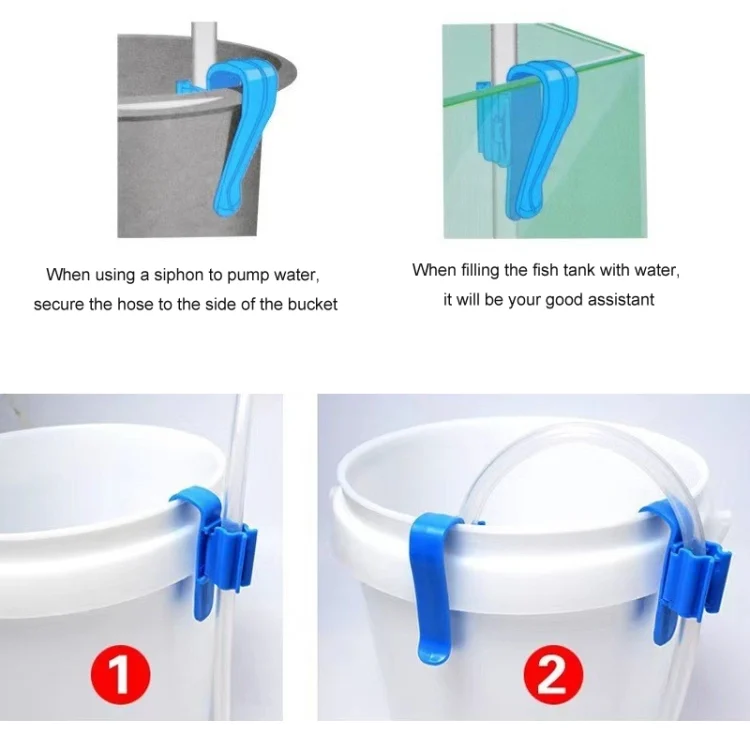 When using a siphon to pump water, secure the hose to the side of the bucket

When filling the fish tank with water, it will be your good assistant

1

2