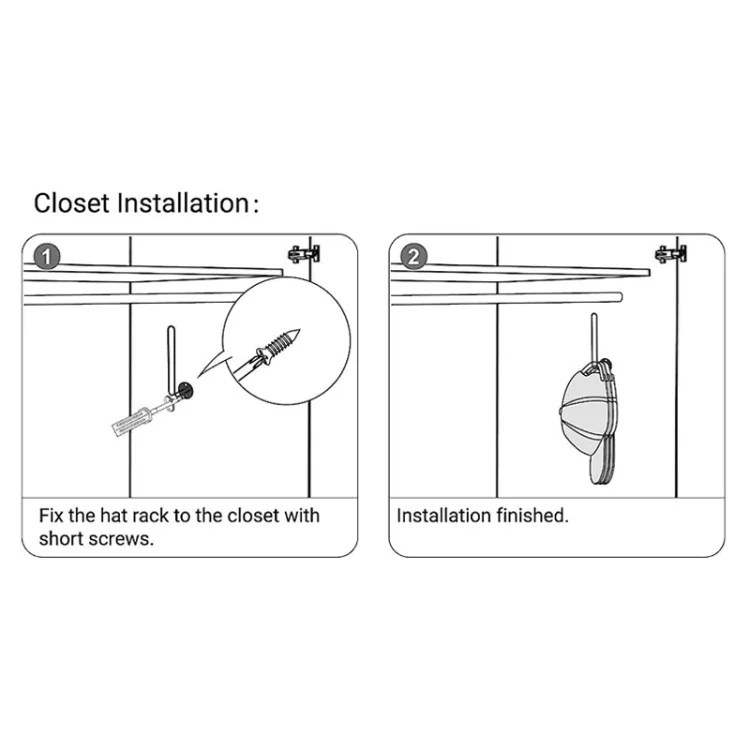 Closet Installation:

1

Fix the hat rack to the closet with short screws.

2

Installation finished.