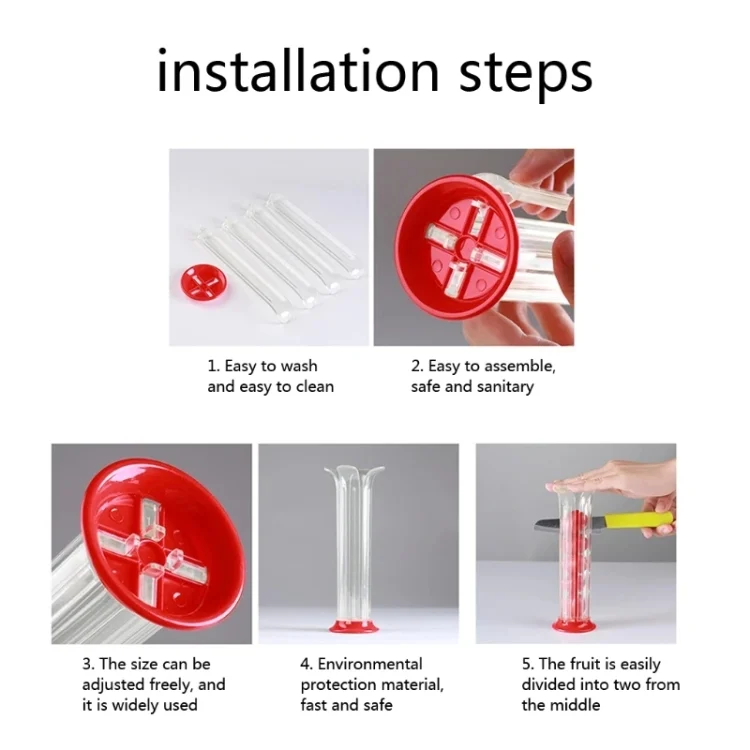 installation steps

1. Easy to wash and easy to clean

2. Easy to assemble, safe and sanitary

3. The size can be adjusted freely, and it is widely used

4. Environmental protection material, fast and safe

5. The fruit is easily divided into two from the middle