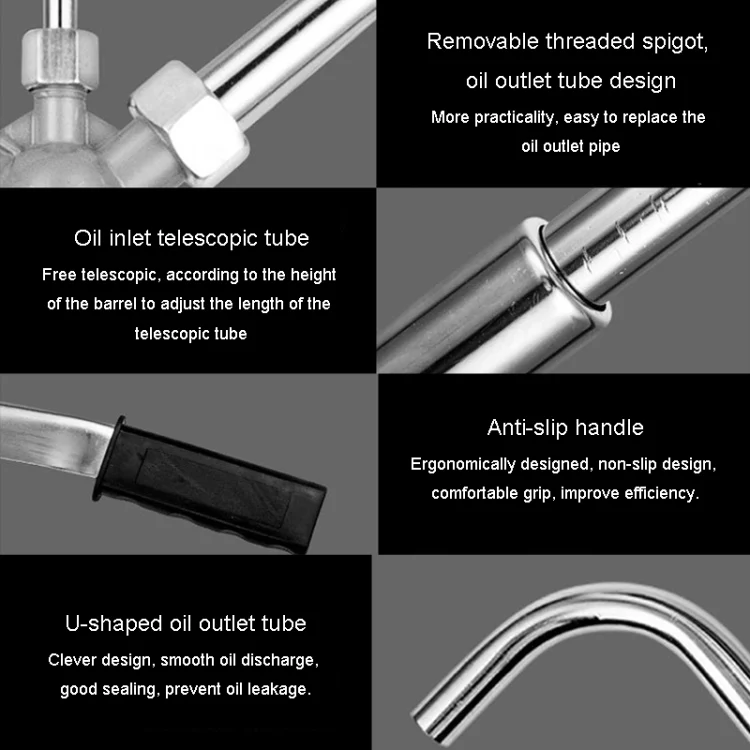 Removable threaded spigot, oil outlet tube design

More practicality, easy to replace the oil outlet pipe

Oil inlet telescopic tube

Free telescopic, according to the height of the barrel to adjust the length of the telescopic tube

Anti-slip handle

Ergonomically designed, non-slip design, comfortable grip, improve efficiency.

U-shaped oil outlet tube

Clever design, smooth oil discharge, good sealing, prevent oil leakage.