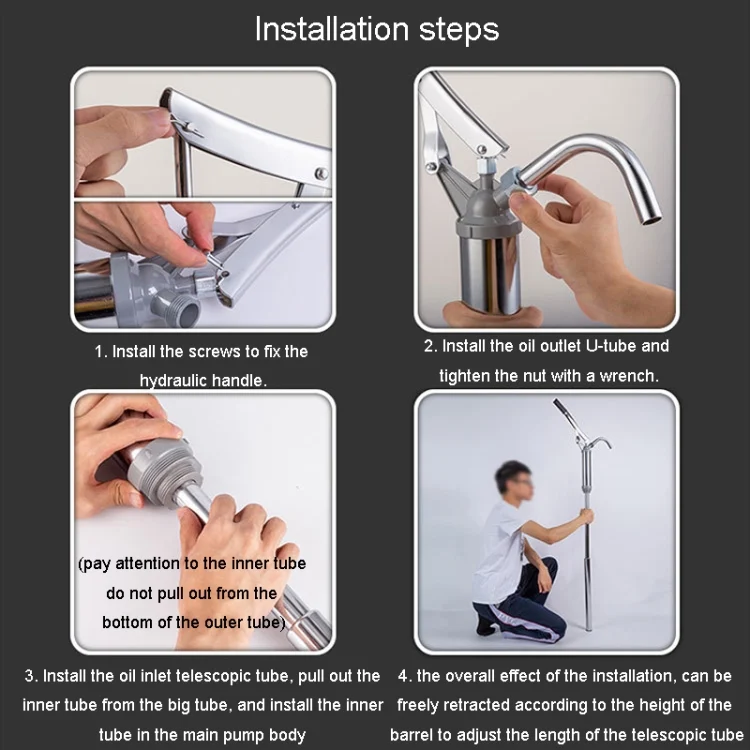 Installation steps

1. Install the screws to fix the hydraulic handle.

2. Install the oil outlet U-tube and tighten the nut with a wrench.

(pay attention to the inner tube do not pull out from the bottom of the outer tube)

3. Install the oil inlet telescopic tube, pull out the inner tube from the big tube, and install the inner tube in the main pump body

4. the overall effect of the installation, can be freely retracted according to the height of the barrel to adjust the length of the telescopic tube