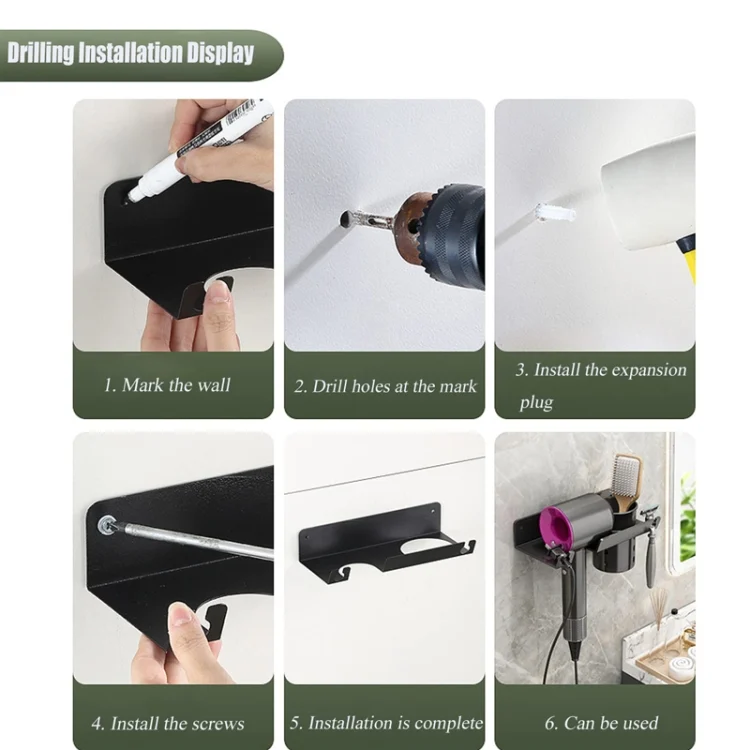 Drilling Installation Display

1. Mark the wall

2. Drill holes at the mark

3. Install the expansion plug

4. Install the screws

5. Installation is complete

6. Can be used