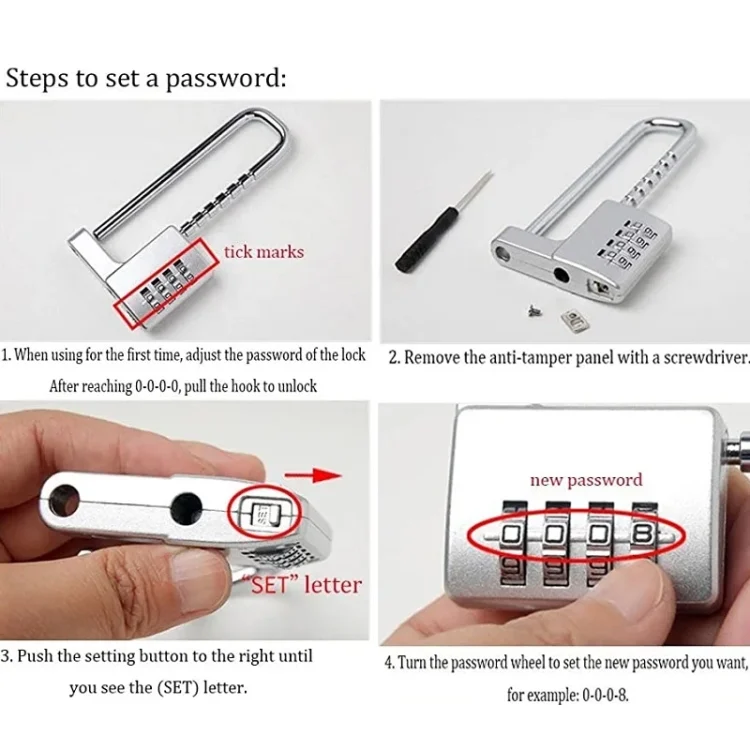 Steps to set a password:

tick marks

1. When using for the first time, adjust the password of the lock
After reaching 0-0-0-0, pull the hook to unlock

2. Remove the anti-tamper panel with a screwdriver.

"SET" letter

3. Push the setting button to the right until you see the (SET) letter.

new password

0 0 0 8

4. Turn the password wheel to set the new password you want, for example: 0-0-0-8.