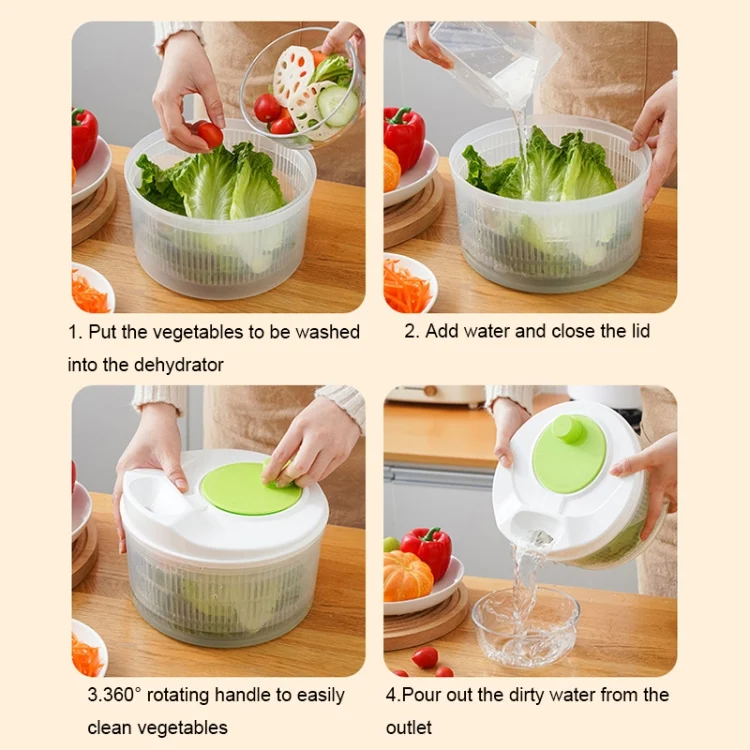 1. Put the vegetables to be washed into the dehydrator

2. Add water and close the lid

3.360° rotating handle to easily clean vegetables

4.Pour out the dirty water from the outlet