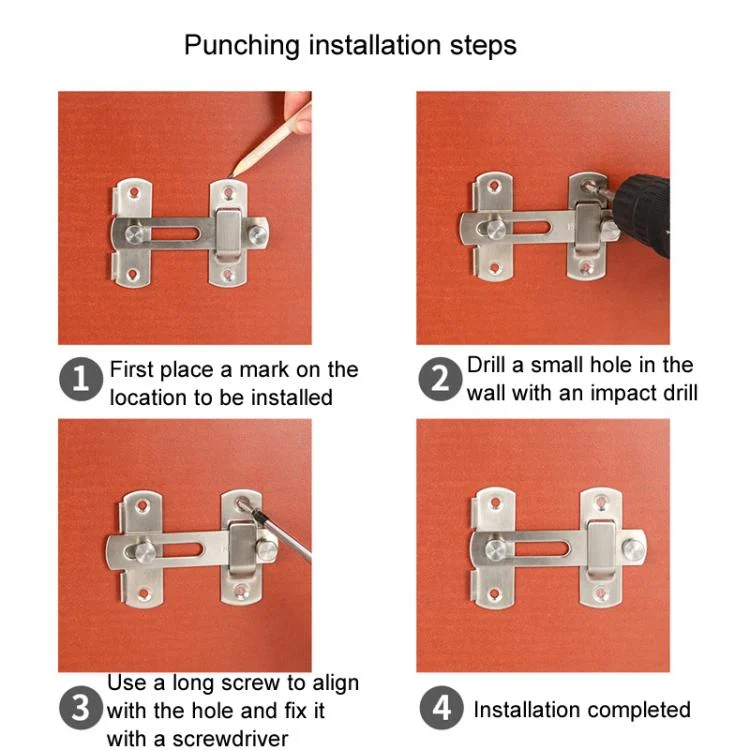 Punching installation steps

1 First place a mark on the location to be installed

2 Drill a small hole in the wall with an impact drill

3 Use a long screw to align with the hole and fix it with a screwdriver

4 Installation completed