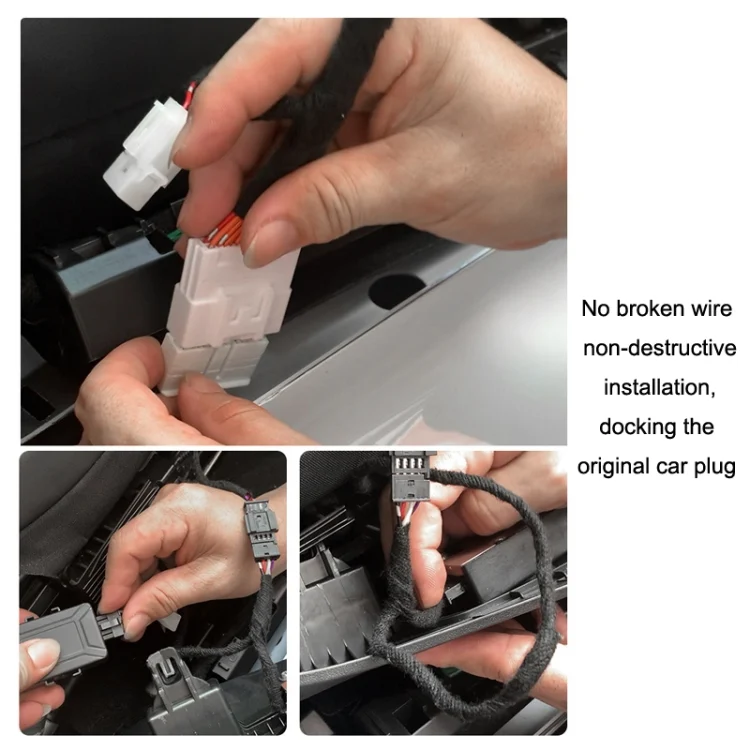 No broken wire non-destructive installation, docking the original car plug