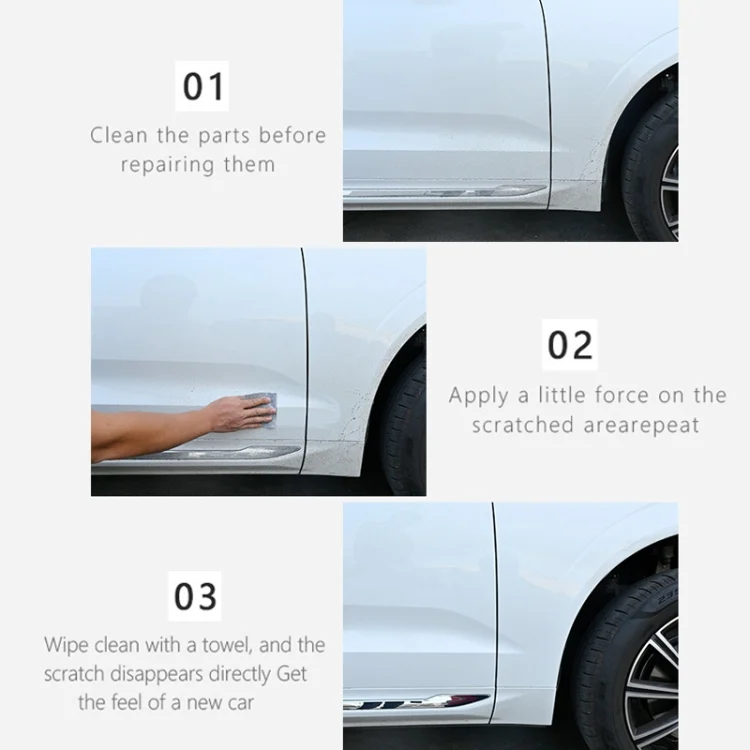 01

Clean the parts before repairing them

02

Apply a little force on the scratched arearepeat

03

Wipe clean with a towel, and the scratch disappears directly Get the feel of a new car