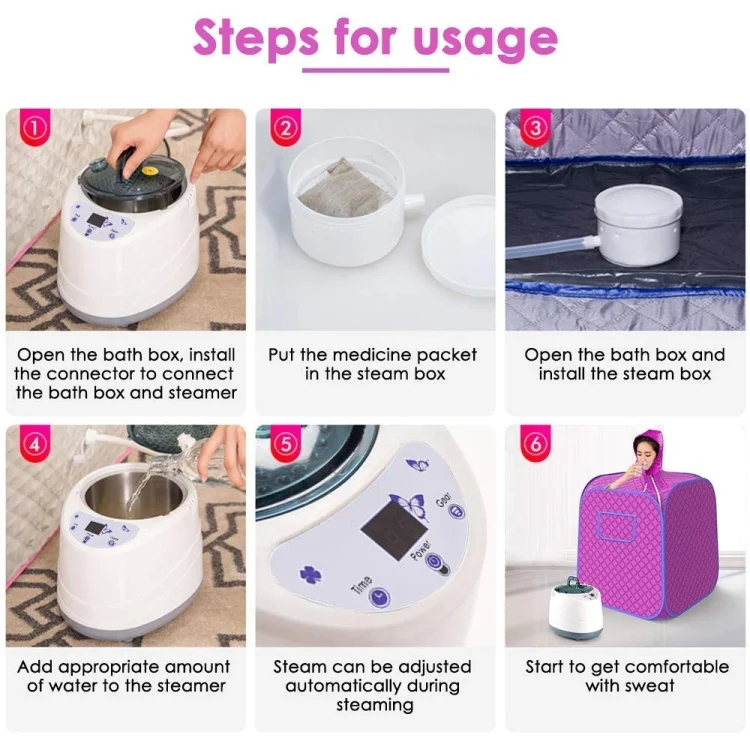 Steps for usage

①

Open the bath box, install the connector to connect the bath box and steamer

②

Put the medicine packet in the steam box

③

Open the bath box and install the steam box

④

Add appropriate amount of water to the steamer

⑤

Gear

Power

Time

Steam can be adjusted automatically during steaming

⑥

Start to get comfortable with sweat