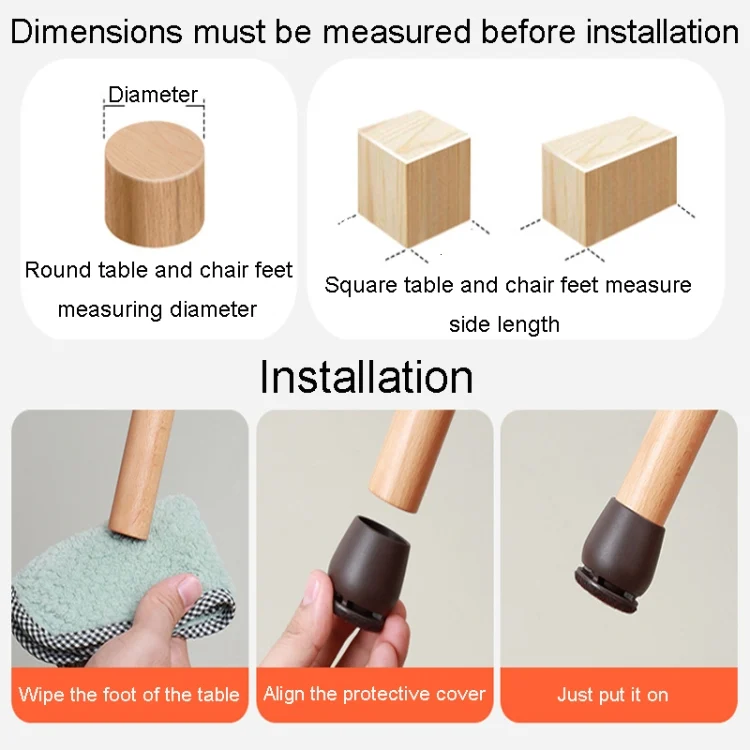 Dimensions must be measured before installation

Diameter

Round table and chair feet measuring diameter

Square table and chair feet measure side length

Installation

Wipe the foot of the table

Align the protective cover

Just put it on