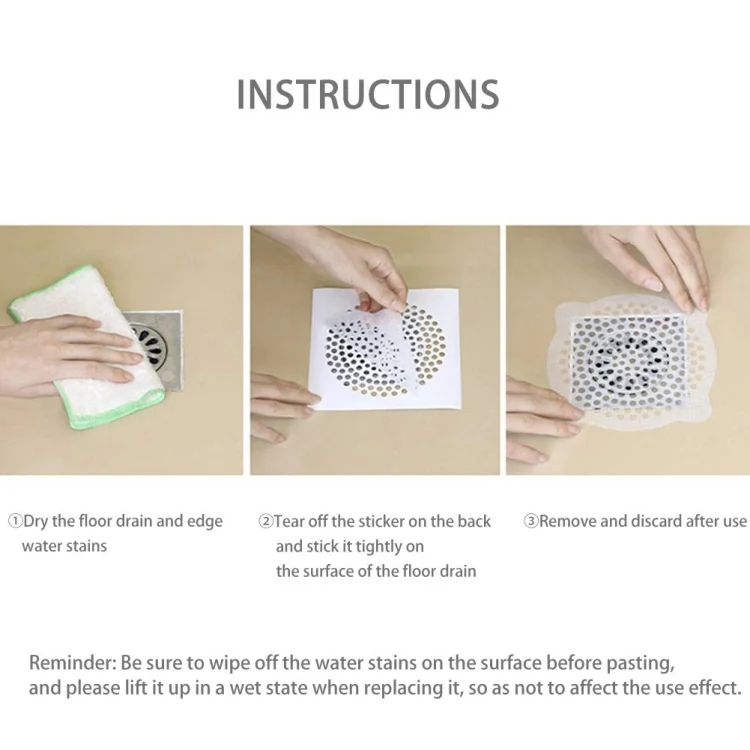 INSTRUCTIONS

①Dry the floor drain and edge water stains

②Tear off the sticker on the back and stick it tightly on the surface of the floor drain

③Remove and discard after use

Reminder: Be sure to wipe off the water stains on the surface before pasting, and please lift it up in a wet state when replacing it, so as not to affect the use effect.