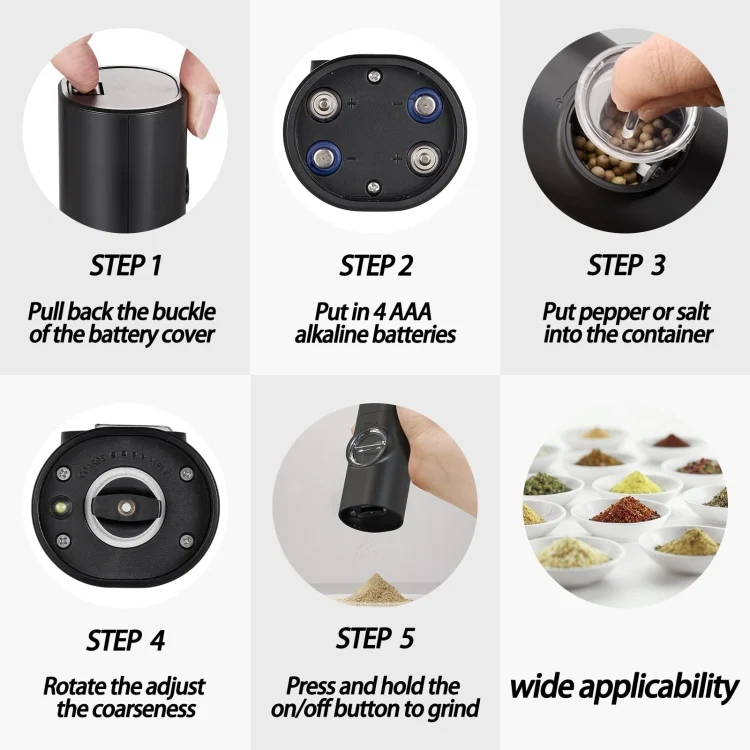 STEP 1
Pull back the buckle of the battery cover

STEP 2
Put in 4 AAA alkaline batteries

STEP 3
Put pepper or salt into the container

STEP 4
Rotate the adjust the coarseness

STEP 5
Press and hold the on/off button to grind

wide applicability