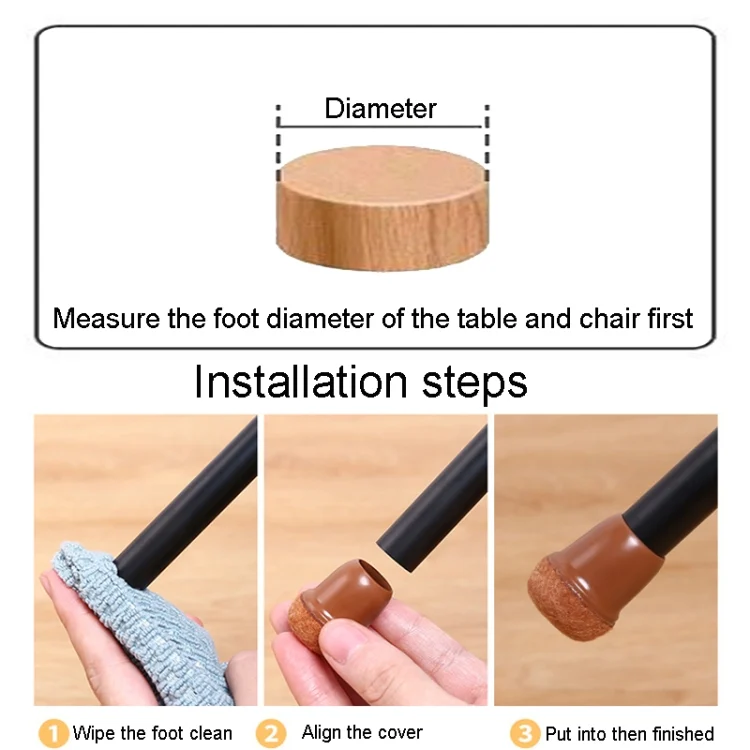 Diameter

Measure the foot diameter of the table and chair first

Installation steps

1 Wipe the foot clean

2 Align the cover

3 Put into then finished