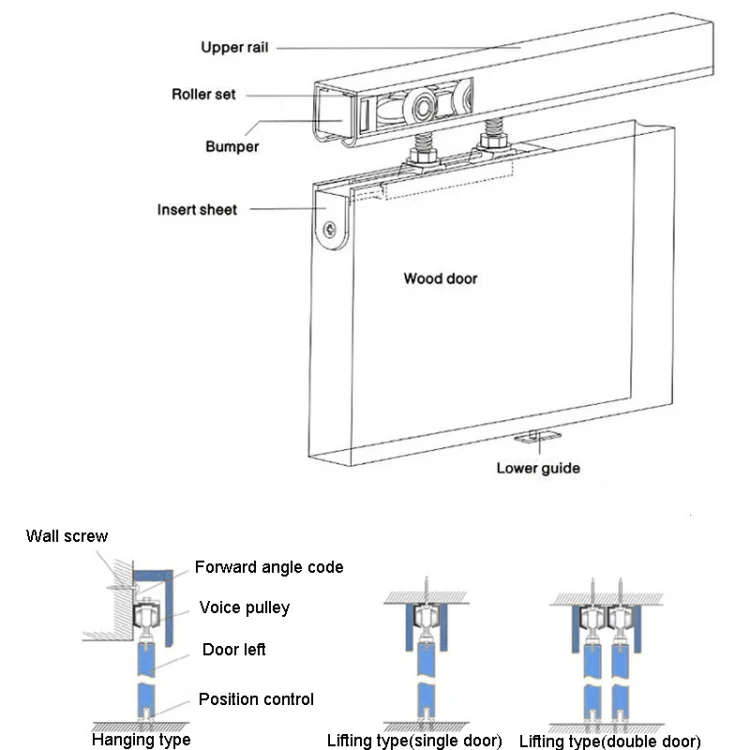 Upper rail
Roller set
Bumper
Insert sheet
Wood door
Lower guide

Wall screw
Forward angle code
Voice pulley
Door left
Position control
Hanging type
Lifting type(single door)
Lifting type(double door)