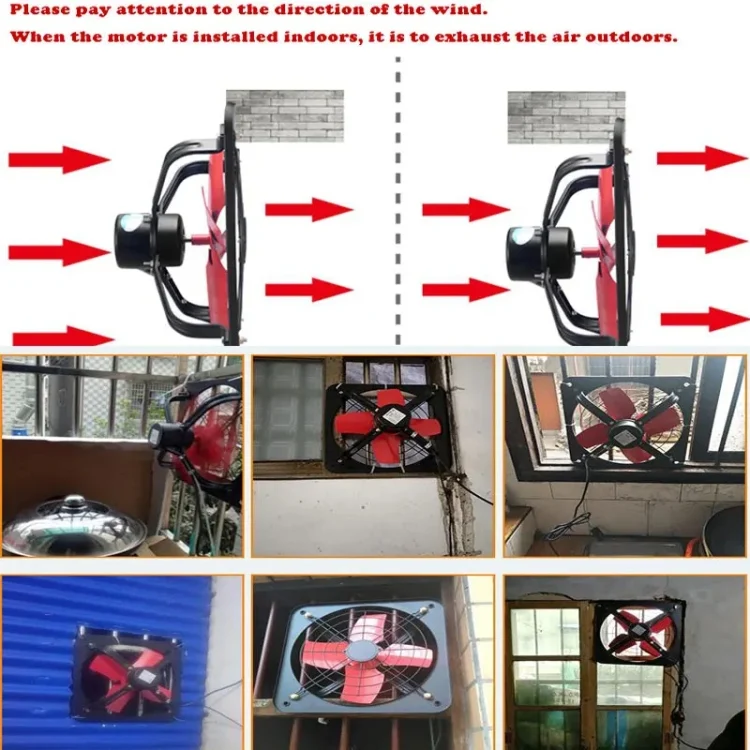 Please pay attention to the direction of the wind.
When the motor is installed indoors, it is to exhaust the air outdoors.