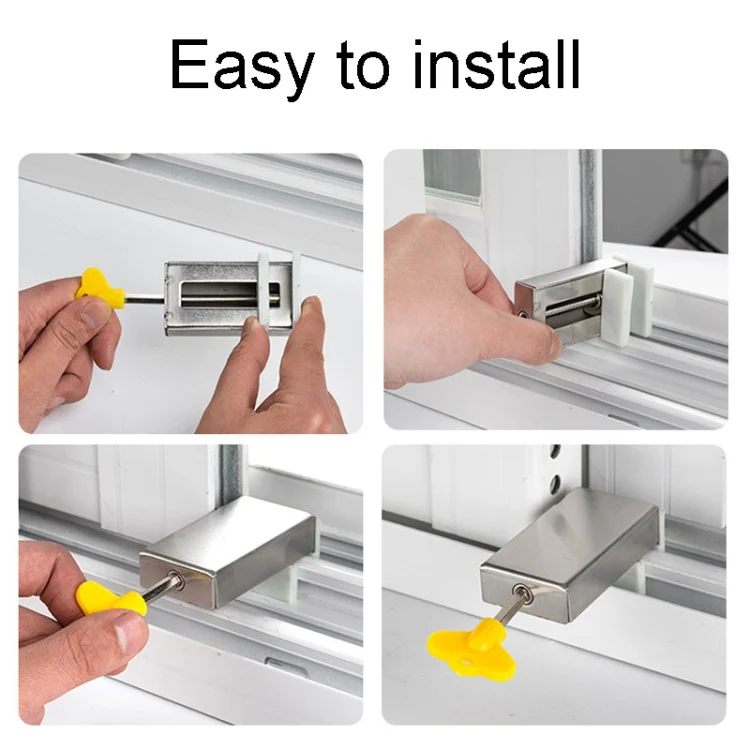 Easy to install