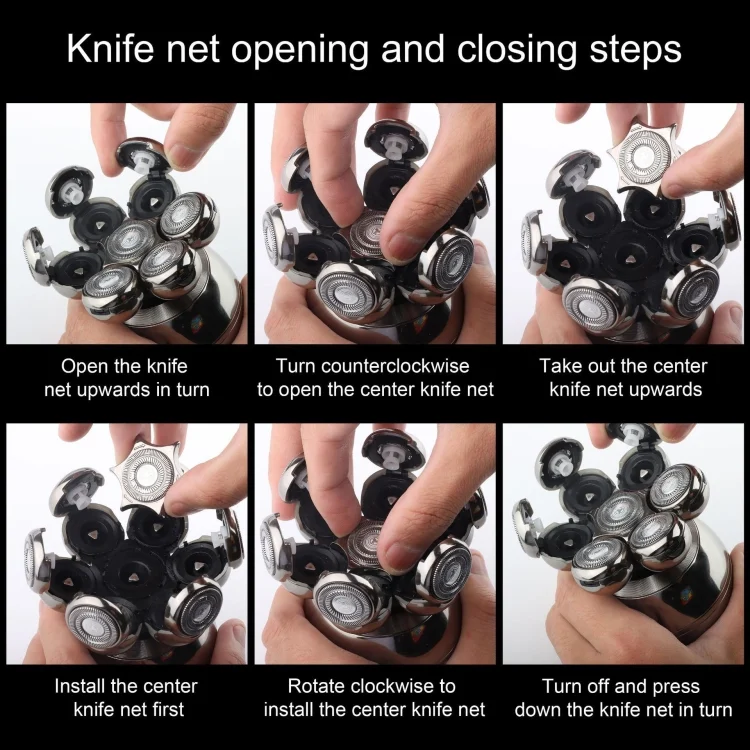 Knife net opening and closing steps

Open the knife net upwards in turn

Turn counterclockwise to open the center knife net

Take out the center knife net upwards

Install the center knife net first

Rotate clockwise to install the center knife net

Turn off and press down the knife net in turn