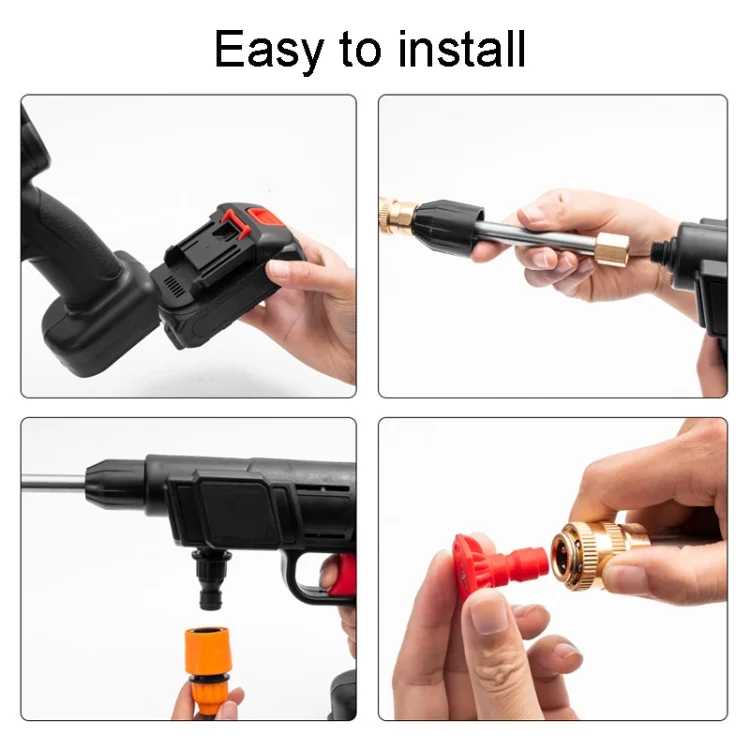 Easy to install