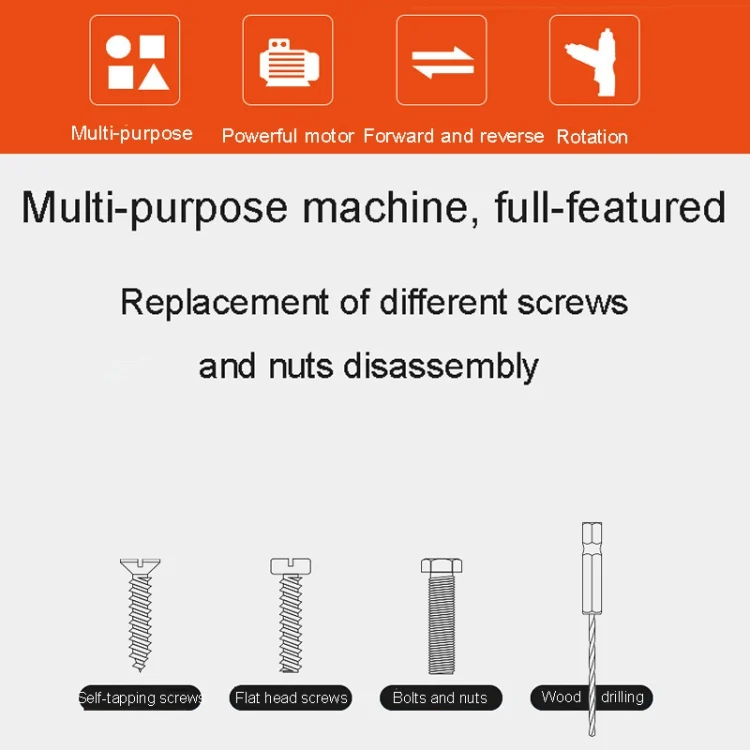 Multi-purpose

Powerful motor

Forward and reverse

Rotation

Multi-purpose machine, full-featured

Replacement of different screws and nuts disassembly

Self-tapping screws

Flat head screws

Bolts and nuts

Wood drilling