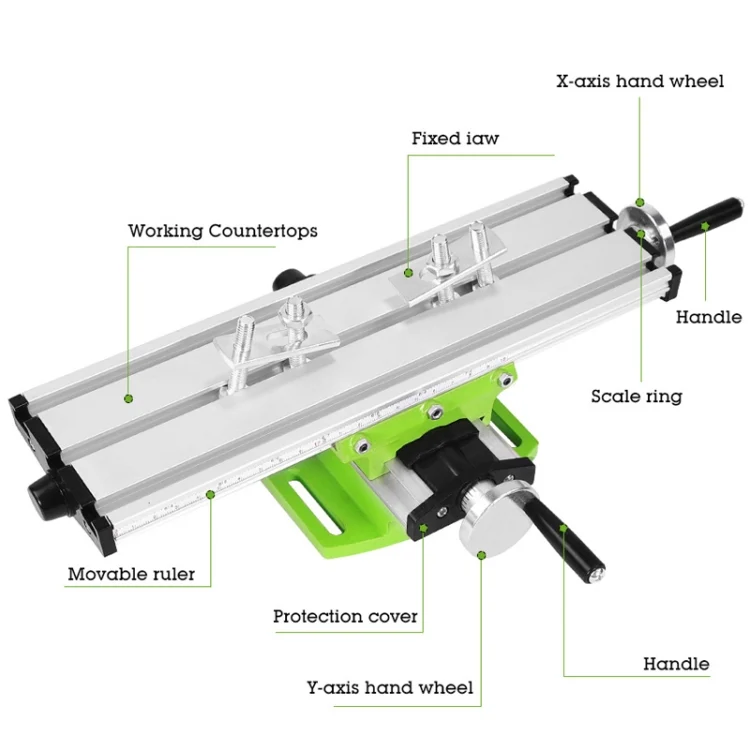 X-axis hand wheel

Fixed iaw

Working Countertops

Handle

Scale ring

Movable ruler

Protection cover

Handle

Y-axis hand wheel