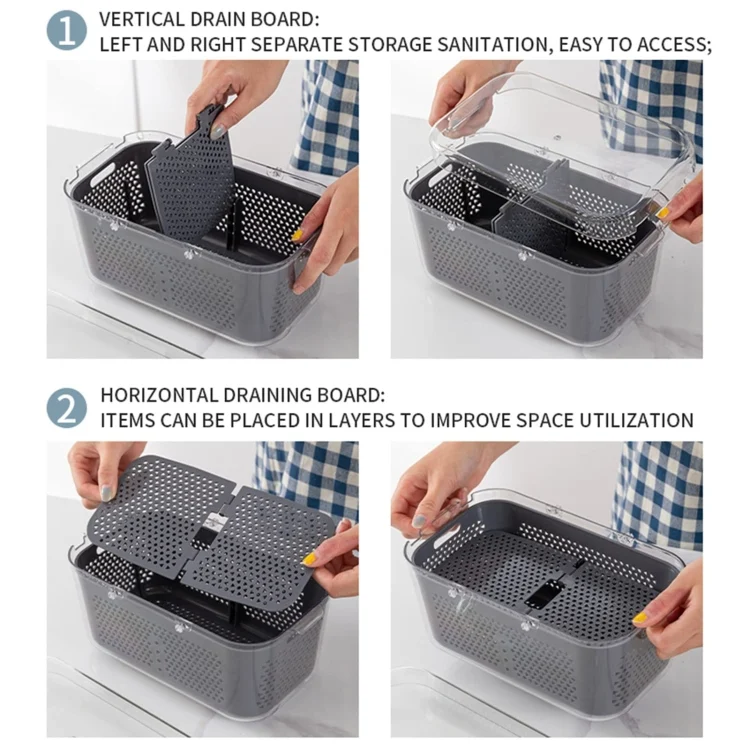 1 VERTICAL DRAIN BOARD:
LEFT AND RIGHT SEPARATE STORAGE SANITATION, EASY TO ACCESS;

2 HORIZONTAL DRAINING BOARD:
ITEMS CAN BE PLACED IN LAYERS TO IMPROVE SPACE UTILIZATION