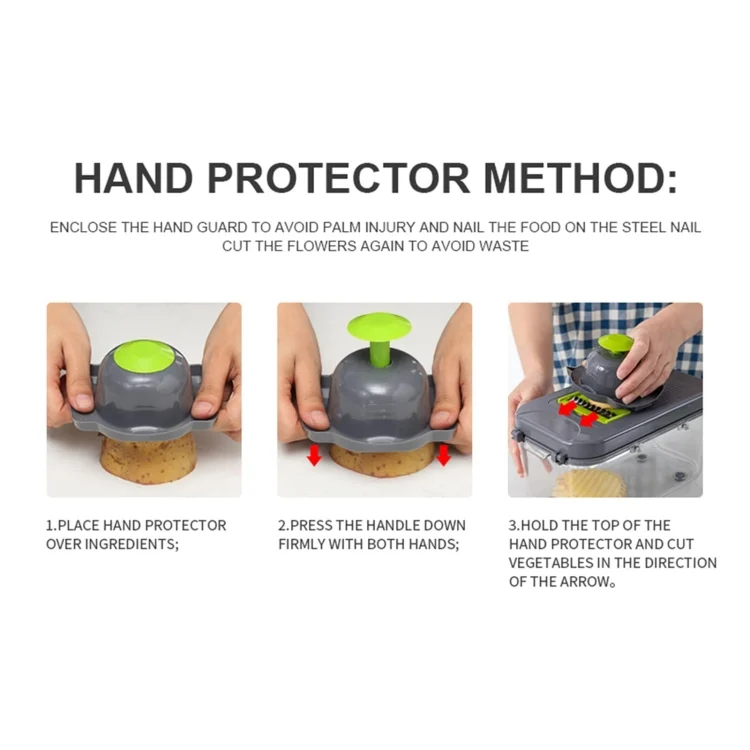 HAND PROTECTOR METHOD:

ENCLOSE THE HAND GUARD TO AVOID PALM INJURY AND NAIL THE FOOD ON THE STEEL NAIL CUT THE FLOWERS AGAIN TO AVOID WASTE

1.PLACE HAND PROTECTOR OVER INGREDIENTS;

2.PRESS THE HANDLE DOWN FIRMLY WITH BOTH HANDS;

3.HOLD THE TOP OF THE HAND PROTECTOR AND CUT VEGETABLES IN THE DIRECTION OF THE ARROW。