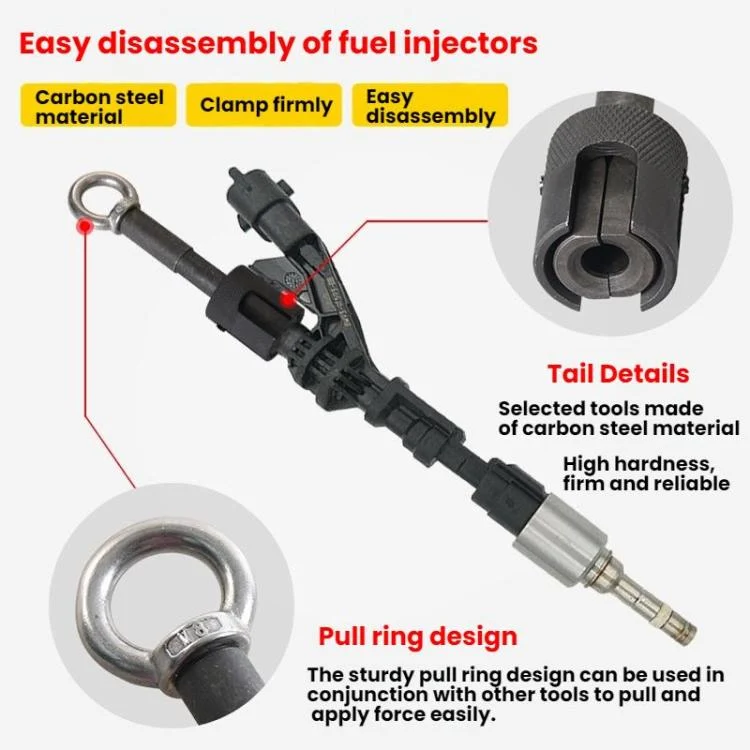 Easy disassembly of fuel injectors

Carbon steel material

Clamp firmly

Easy disassembly

Tail Details

Selected tools made of carbon steel material

High hardness, firm and reliable

Pull ring design

The sturdy pull ring design can be used in conjunction with other tools to pull and apply force easily.