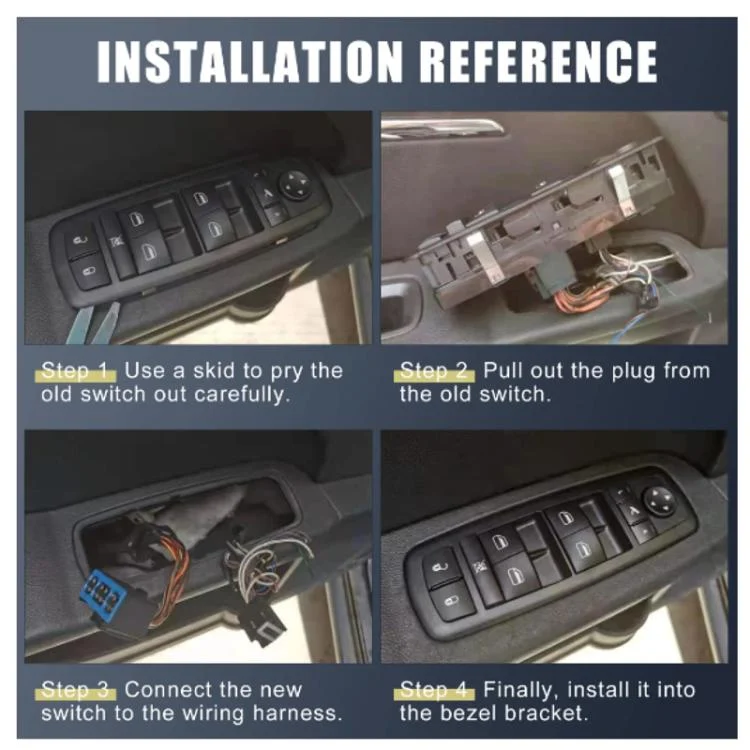 INSTALLATION REFERENCE

Step 1 Use a skid to pry the old switch out carefully.

Step 2 Pull out the plug from the old switch.

Step 3 Connect the new switch to the wiring harness.

Step 4 Finally, install it into the bezel bracket.