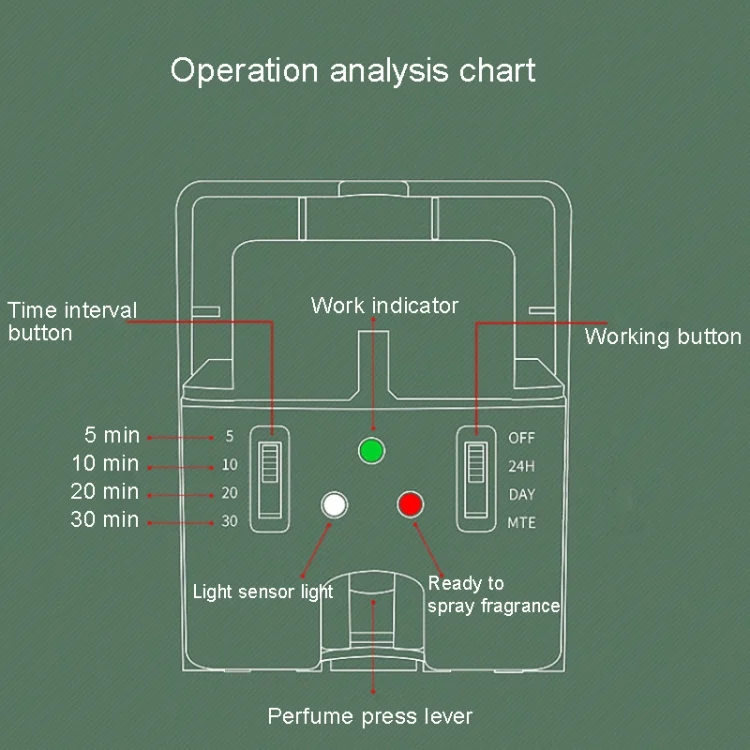 Operation analysis chart

Time interval button

Work indicator

Working button

5 min
10 min
20 min
30 min

5
10
20
30

OFF
24H
DAY
MTE

Light sensor light

Ready to spray fragrance

Perfume press lever