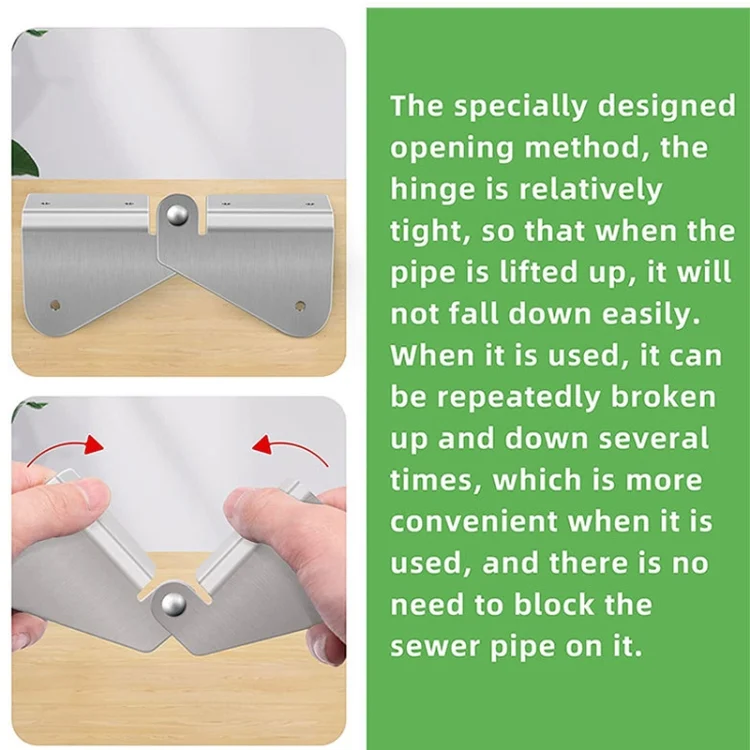 The specially designed opening method, the hinge is relatively tight, so that when the pipe is lifted up, it will not fall down easily. When it is used, it can be repeatedly broken up and down several times, which is more convenient when it is used, and there is no need to block the sewer pipe on it.