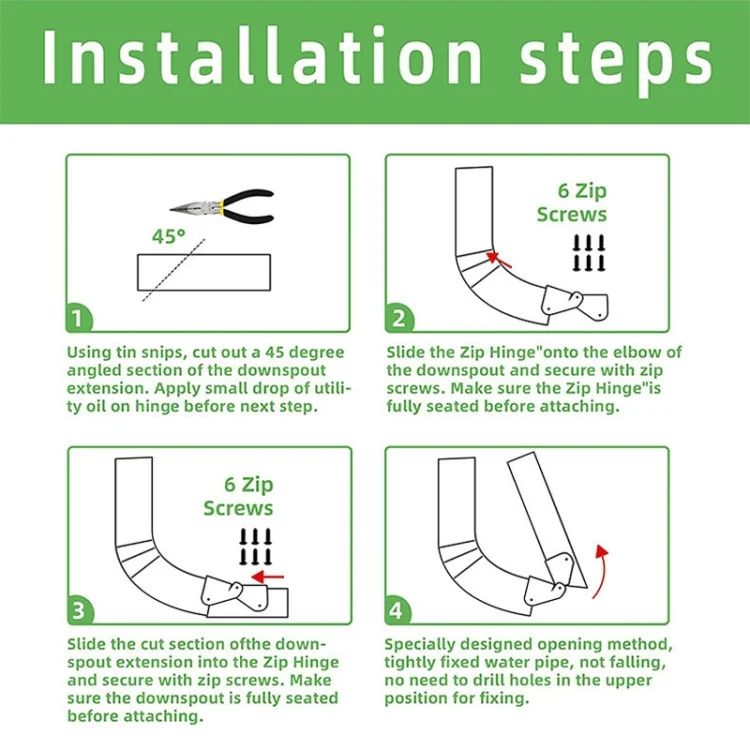 Installation steps

45°

1

Using tin snips, cut out a 45 degree angled section of the downspout extension. Apply small drop of utility oil on hinge before next step.

6 Zip Screws

2

Slide the Zip Hinge"onto the elbow of the downspout and secure with zip screws. Make sure the Zip Hinge"is fully seated before attaching.

6 Zip Screws

3

Slide the cut section ofthe downspout extension into the Zip Hinge and secure with zip screws. Make sure the downspout is fully seated before attaching.

4

Specially designed opening method, tightly fixed water pipe, not falling, no need to drill holes in the upper position for fixing.