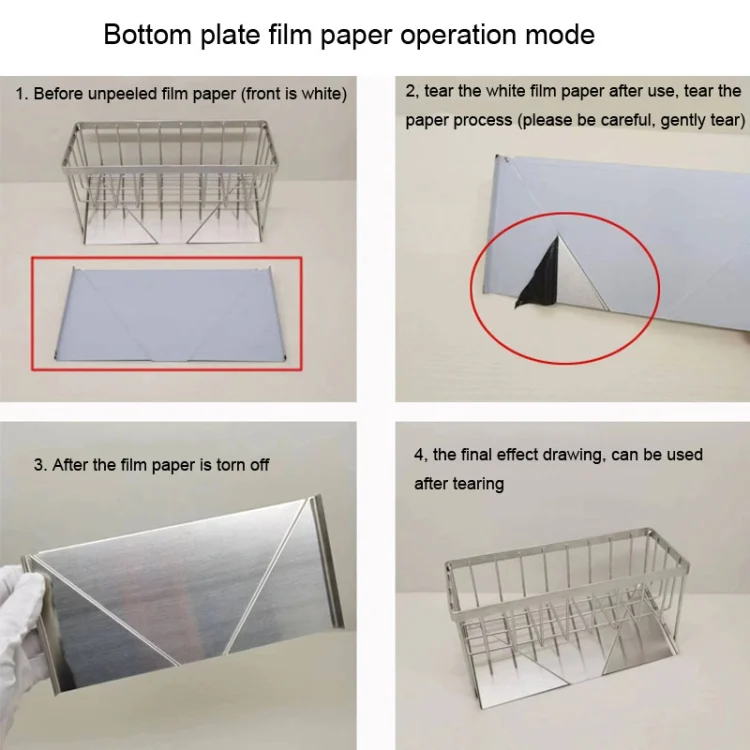 Bottom plate film paper operation mode

1. Before unpeeled film paper (front is white)

2, tear the white film paper after use, tear the paper process (please be careful, gently tear)

3. After the film paper is torn off

4, the final effect drawing, can be used after tearing