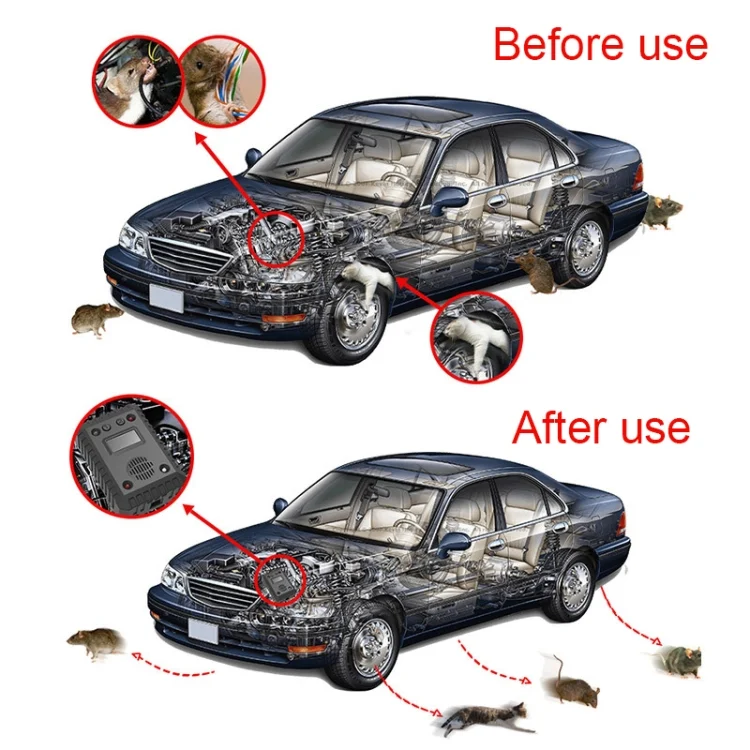 Before use

After use