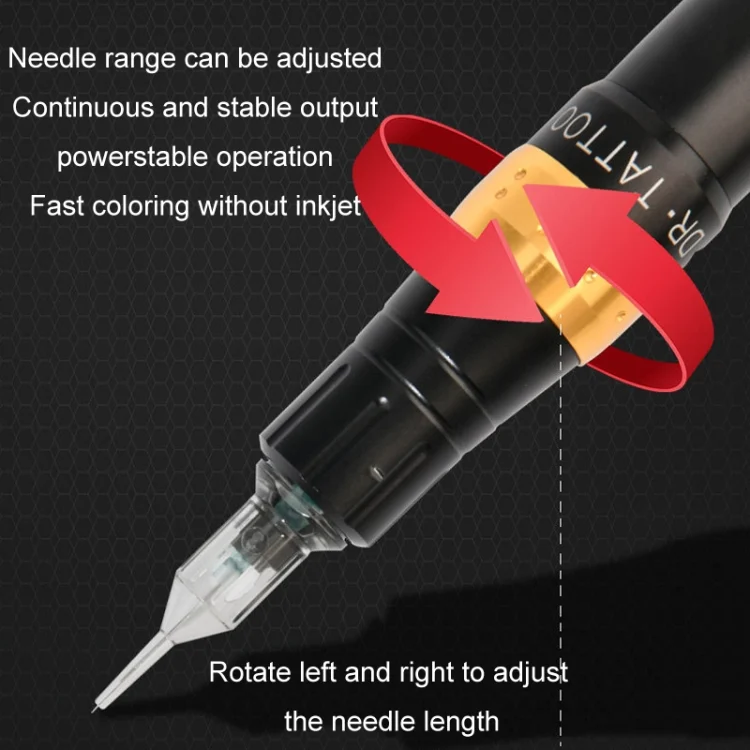 Needle range can be adjusted
Continuous and stable output
powerstable operation
Fast coloring without inkjet

DR·TATTOO

Rotate left and right to adjust
the needle length