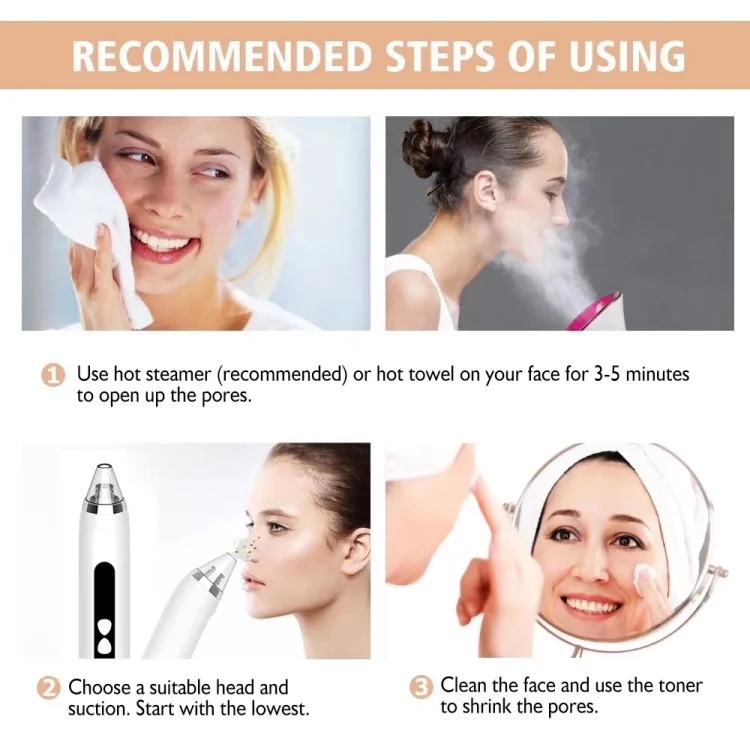 RECOMMENDED STEPS OF USING

1 Use hot steamer (recommended) or hot towel on your face for 3-5 minutes to open up the pores.

2 Choose a suitable head and suction. Start with the lowest.

3 Clean the face and use the toner to shrink the pores.