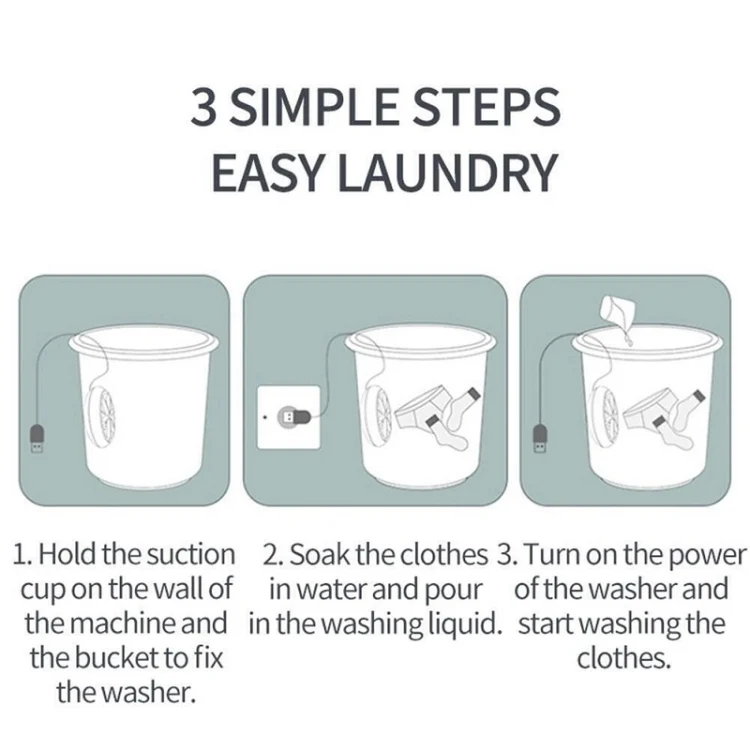 3 SIMPLE STEPS
EASY LAUNDRY

1. Hold the suction cup on the wall of the machine and the bucket to fix the washer.

2. Soak the clothes in water and pour in the washing liquid.

3. Turn on the power of the washer and start washing the clothes.