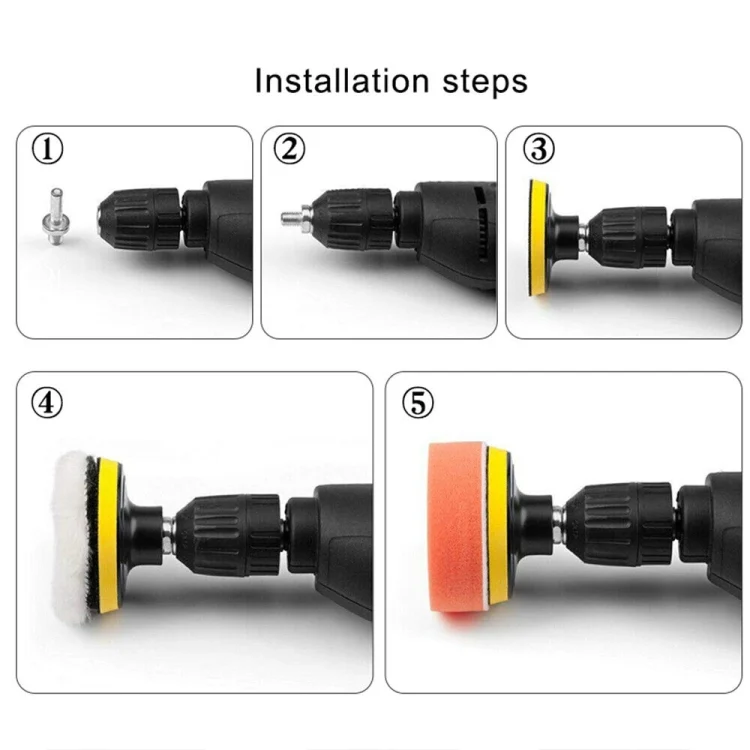 Installation steps

①

②

③

④

⑤