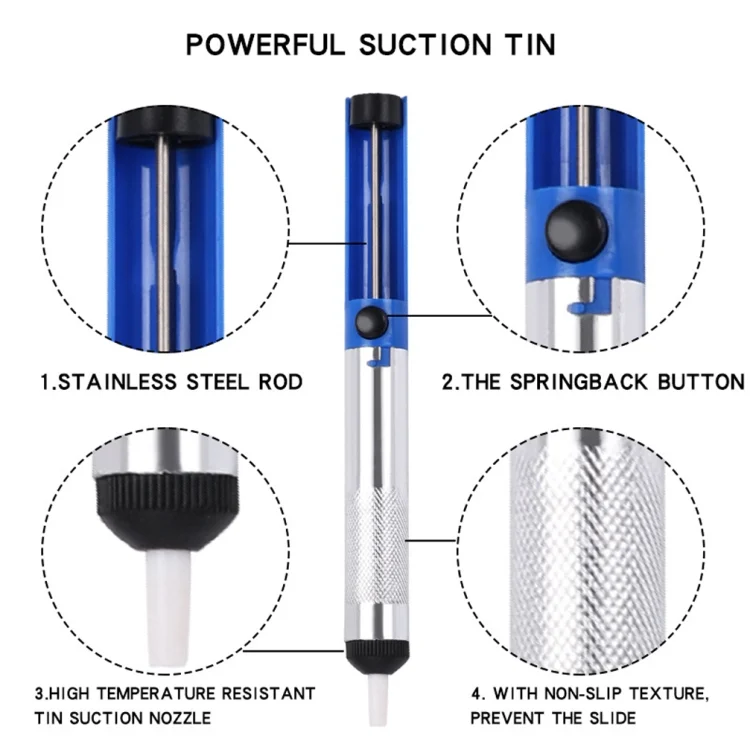 POWERFUL SUCTION TIN

1.STAINLESS STEEL ROD

2.THE SPRINGBACK BUTTON

3.HIGH TEMPERATURE RESISTANT TIN SUCTION NOZZLE

4. WITH NON-SLIP TEXTURE, PREVENT THE SLIDE