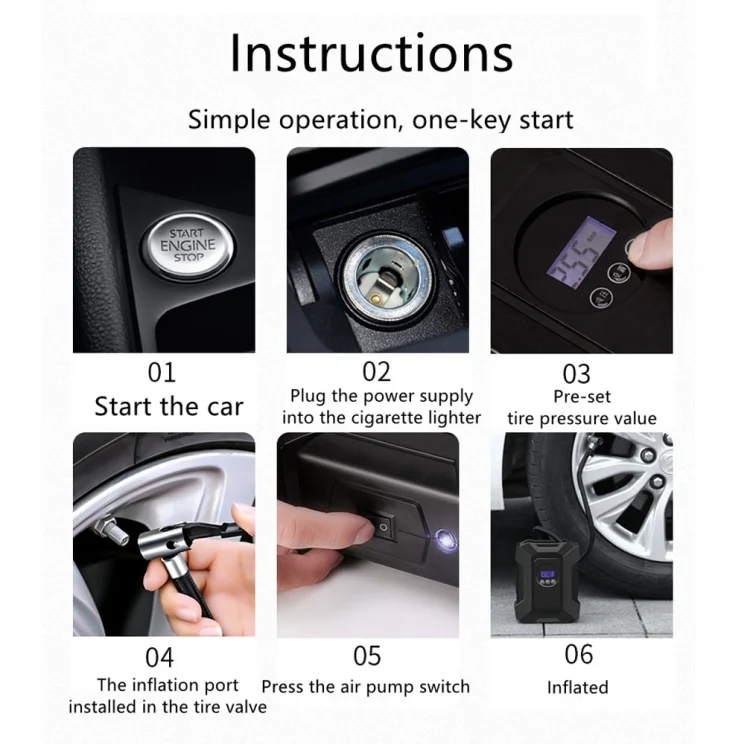 Instructions

Simple operation, one-key start

START
ENGINE
STOP

01
Start the car

02
Plug the power supply into the cigarette lighter

35.5

03
Pre-set tire pressure value

04
The inflation port installed in the tire valve

05
Press the air pump switch

06
Inflated