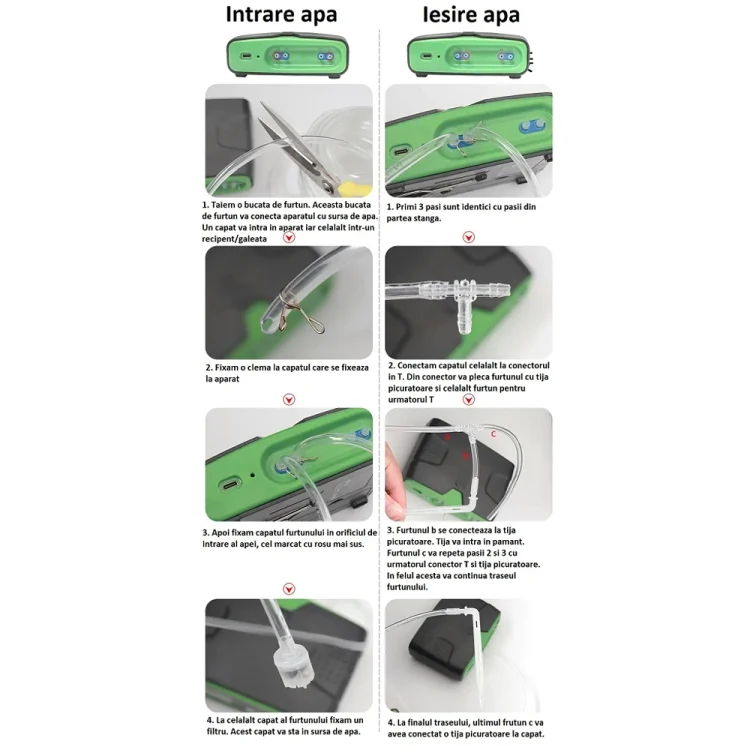 Intrare apa

1. Taiem o bucata de furtun. Aceasta bucata de furtun va conecta aparatul cu sursa de apa. Un capat va intra in aparat iar celalalt intr-un recipent/galeata

2. Fixam o clema la capatul care se fixeaza la aparat

3. Apoi fixam capatul furtunului in orificiul de intrare al apei, cel marcat cu rosu mai sus.

4. La celalalt capat al furtunului fixam un filtru. Acest capat va sta in sursa de apa.

Iesire apa

1. Primi 3 pasi sunt identici cu pasii din partea stanga.

2. Conectam capatul celalalt la conectorul in T. Din conector va pleca furtunul cu tija picuratoare si celalalt furtun pentru urmatorul T

a
b
c

3. Furtunul b se conecteaza la tija picuratoare. Tija va intra in pamant. Furtunul c va repeta pasii 2 si 3 cu urmatorul conector T si tija picuratoare. In felul acesta va continua traseul furtunului.

4. La finalul traseului, ultimul frutun c va avea conectat o tija picuratoare la capat.