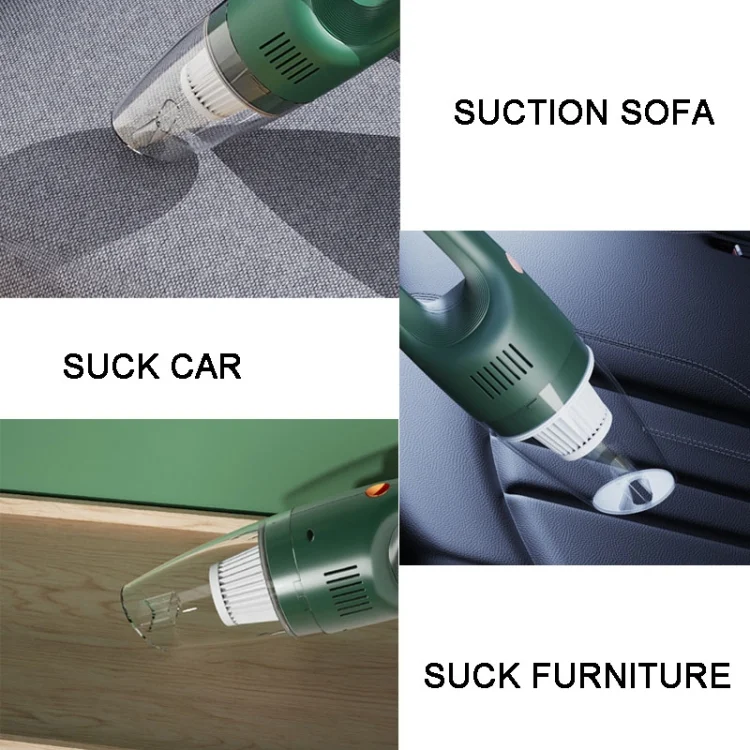 SUCTION SOFA

SUCK CAR

SUCK FURNITURE