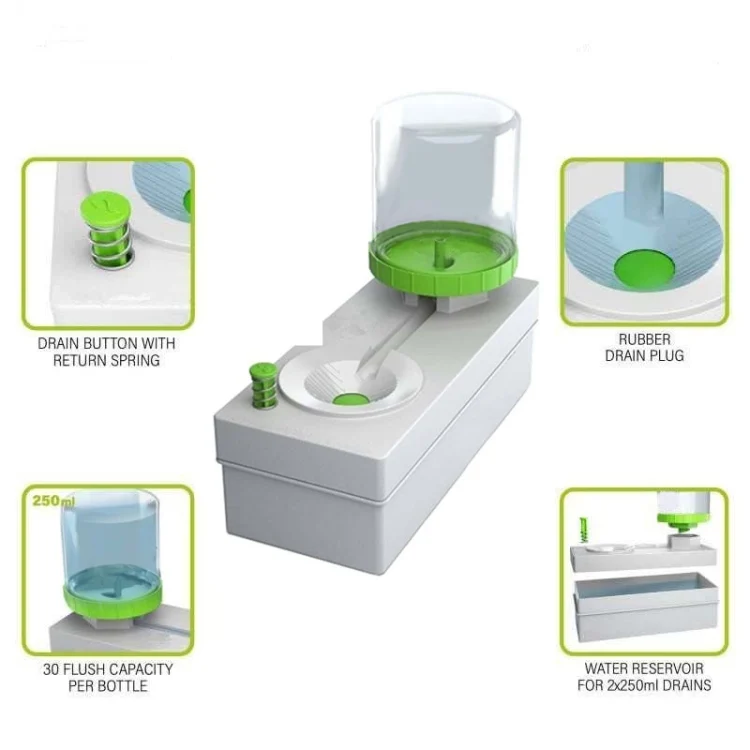 DRAIN BUTTON WITH RETURN SPRING

RUBBER DRAIN PLUG

250ml

30 FLUSH CAPACITY PER BOTTLE

WATER RESERVOIR FOR 2x250ml DRAINS