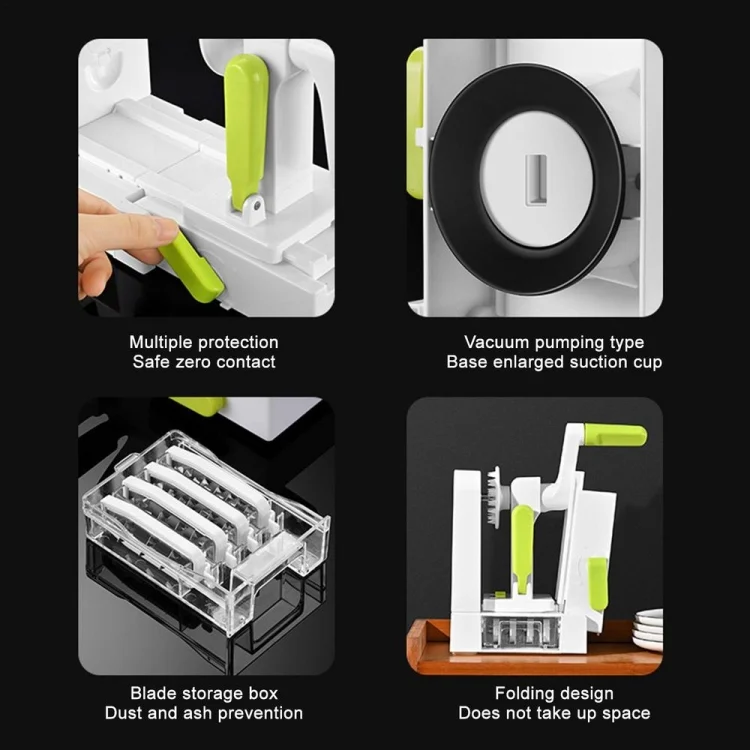 Multiple protection
Safe zero contact

Vacuum pumping type
Base enlarged suction cup

Blade storage box
Dust and ash prevention

Folding design
Does not take up space