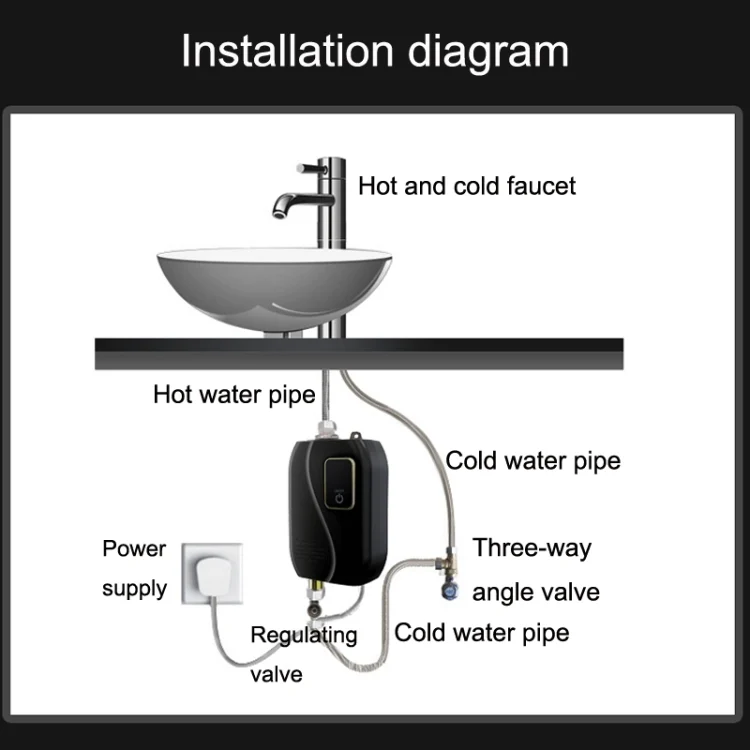 Installation diagram

Hot and cold faucet

Hot water pipe

Cold water pipe

Power supply

Three-way angle valve

Regulating valve

Cold water pipe