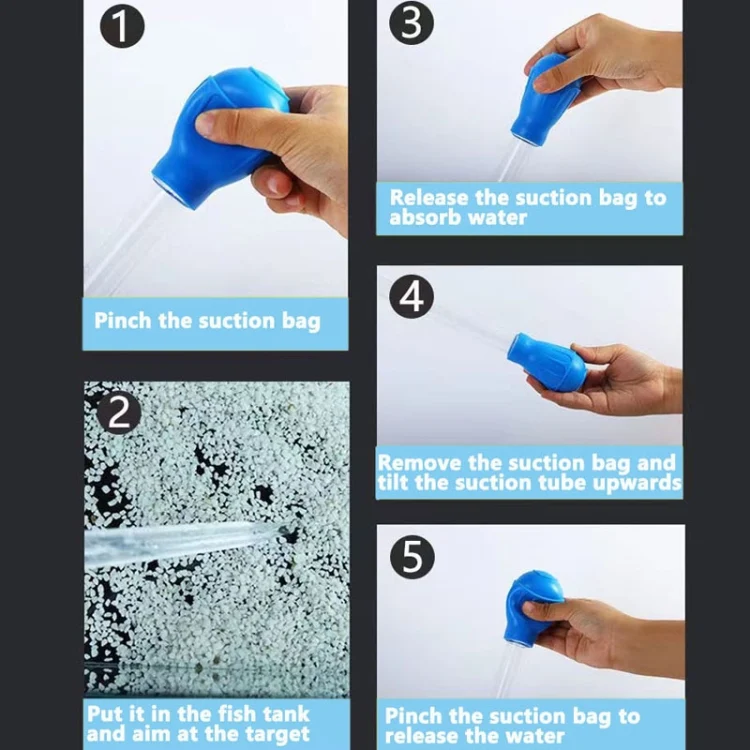 1

Pinch the suction bag

2

Put it in the fish tank and aim at the target

3

Release the suction bag to absorb water

4

Remove the suction bag and tilt the suction tube upwards

5

Pinch the suction bag to release the water