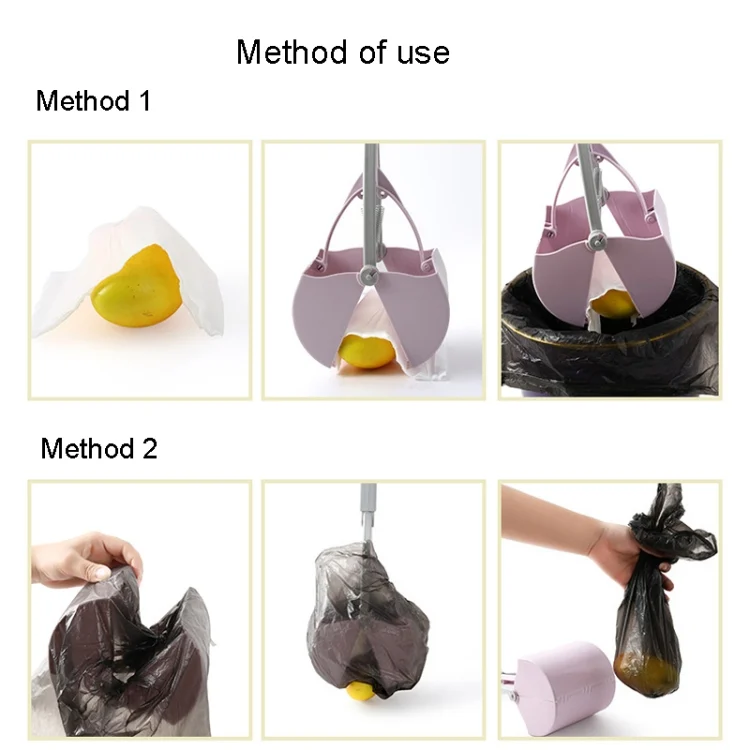 Method of use

Method 1

Method 2